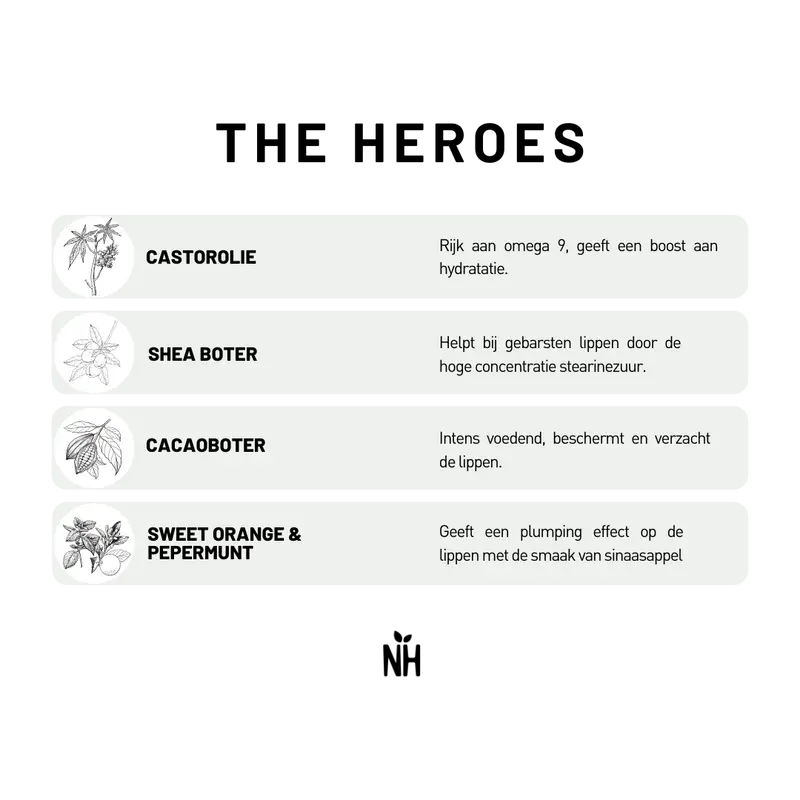 THE HEROES

CASTOROLIE

Rijk aan omega 9, geeft een boost aan hydratatie.

SHEA BOTER

Helpt bij gebarsten lippen door de hoge concentratie stearinezuur.

CACAOBOTER

Intens voedend, beschermt en verzacht de lippen.

SWEET ORANGE & PEPERMUNT

Geeft een plumping effect op de lippen met de smaak van sinaasappel

NH